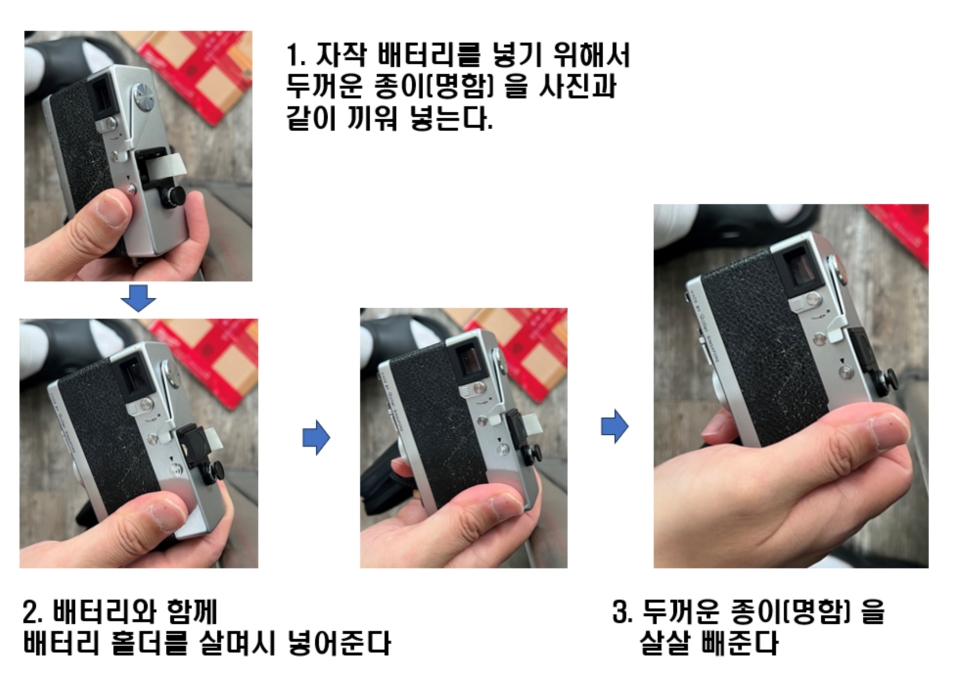 1. 자작 배터리를 넣기 위해서 두꺼운 종이(명함) 을 사진과 같이 끼워 넣는다.

2. 배터리와 함께 배터리 홀더를 살며시 넣어준다

3. 두꺼운 종이(명함) 을 살살 빼준다